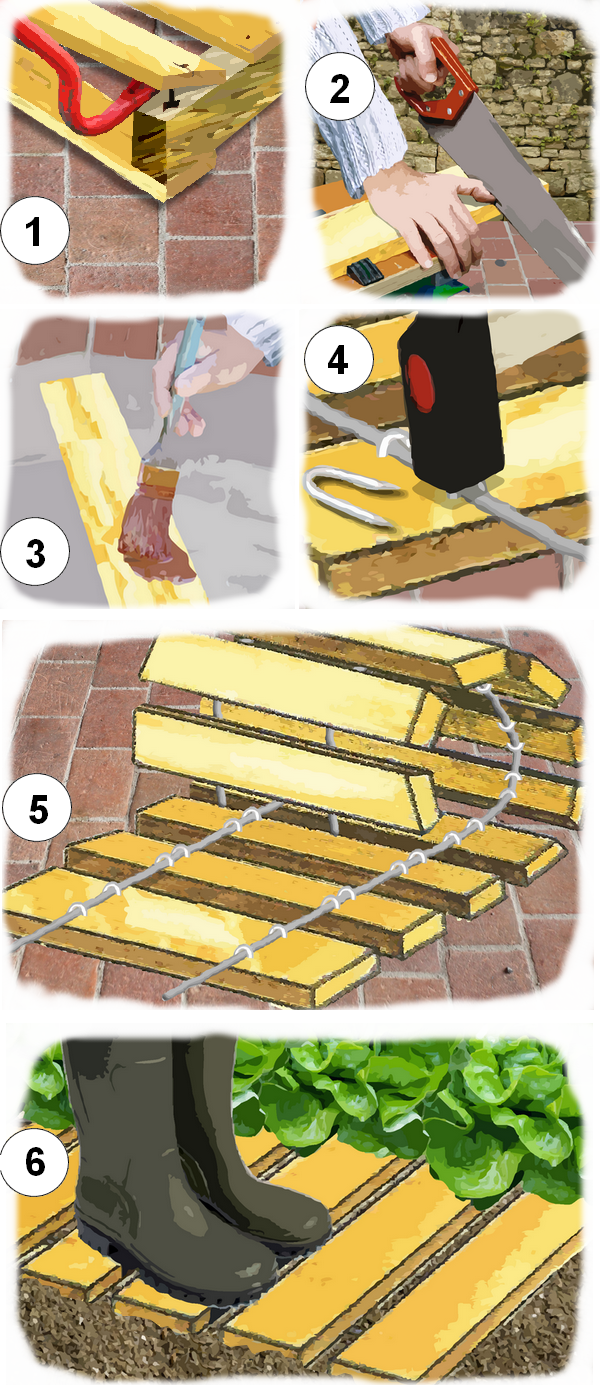 1

2

3

4

5

6